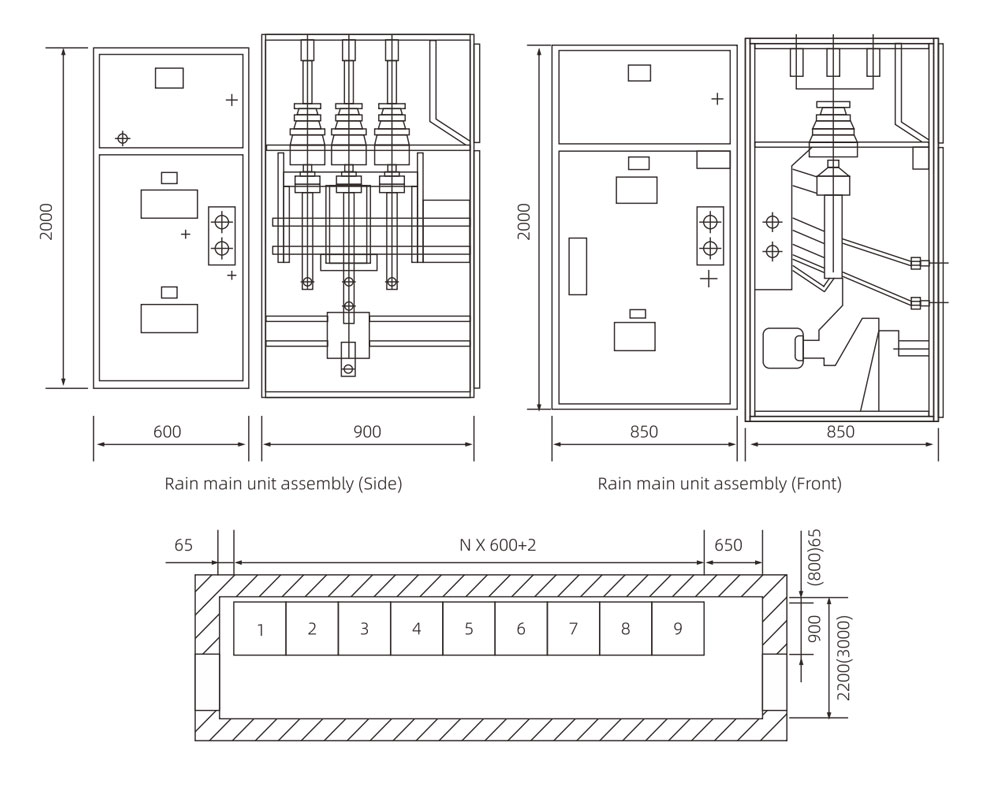 2000

600

900

Rain main unit assembly (Side)

2000

850

850

Rain main unit assembly (Front)

65

N X 600+2

650

(800)65

900

2200(3000)

1 2 3 4 5 6 7 8 9